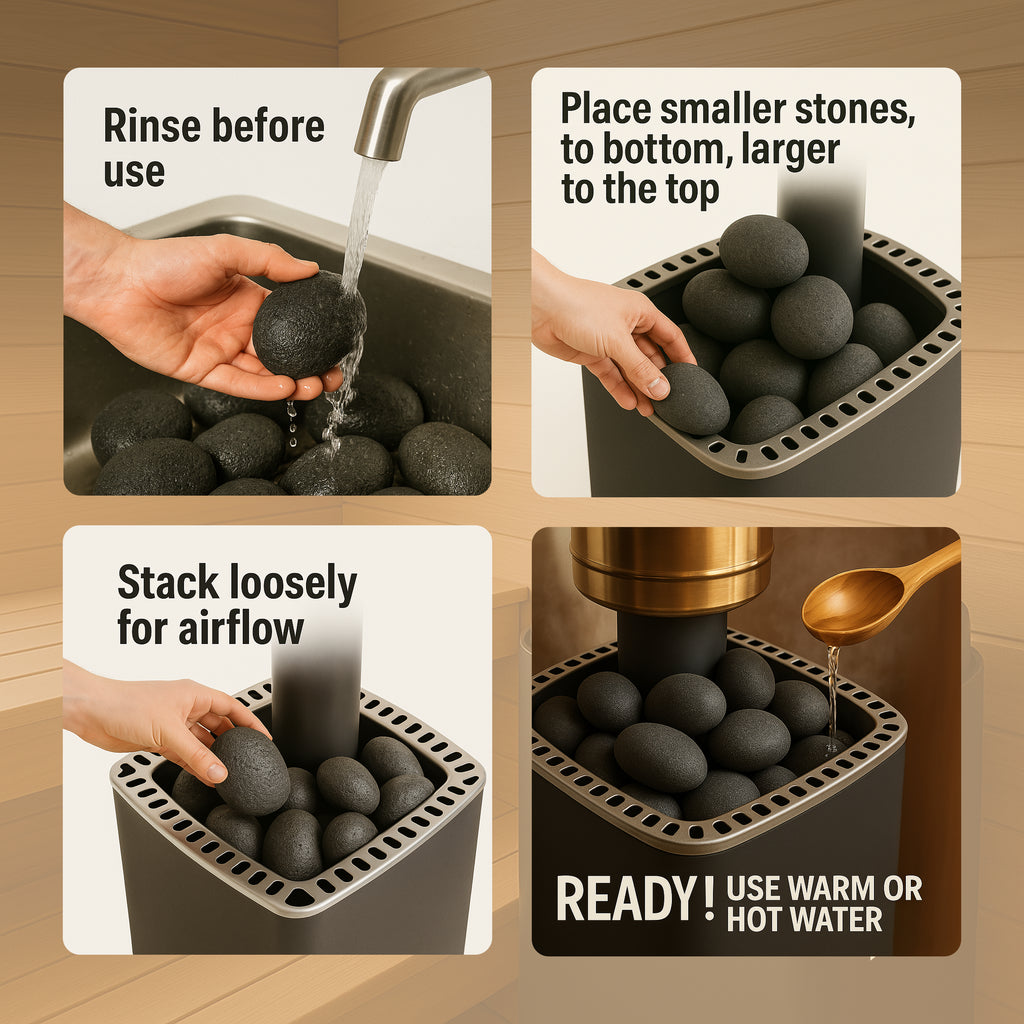 Rinse before use

Place smaller stones, to bottom, larger to the top

Stack loosely for airflow

READY! USE WARM OR HOT WATER