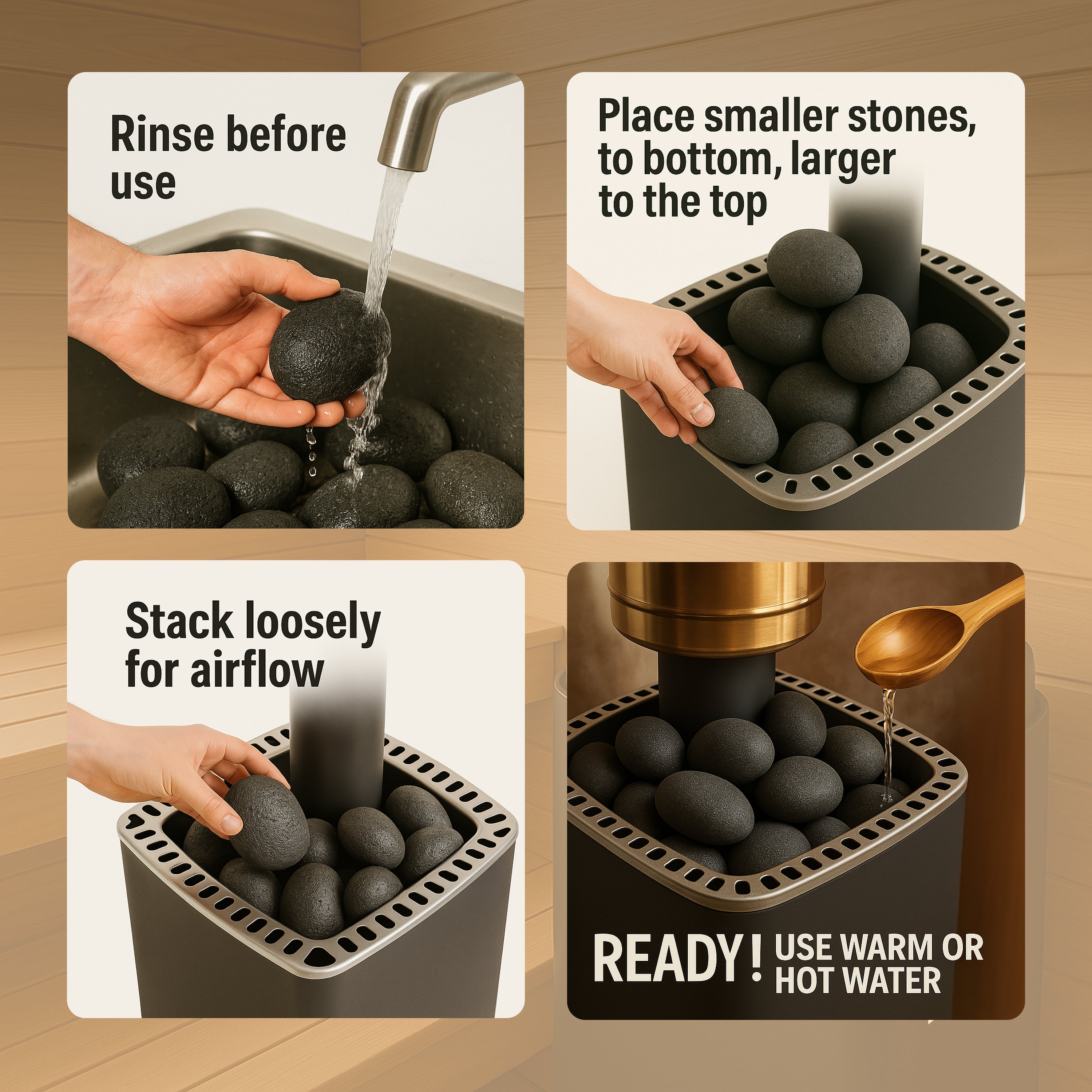 Rinse before use

Place smaller stones, to bottom, larger to the top

Stack loosely for airflow

READY! USE WARM OR HOT WATER